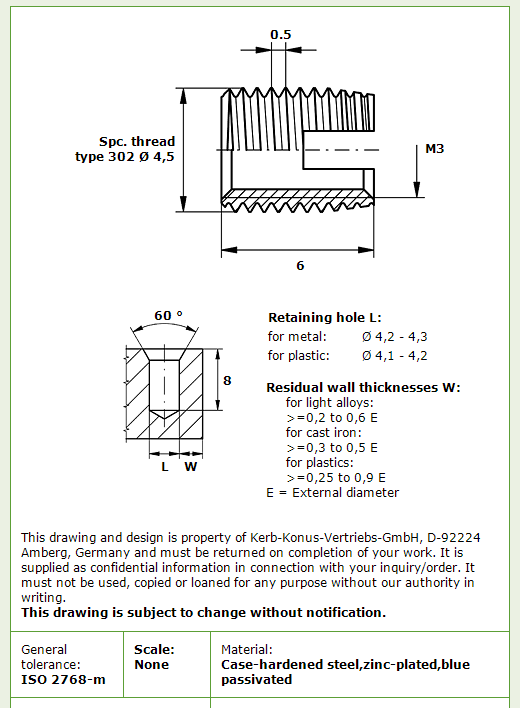 0.5

Spc. thread
type 302 Ø 4,5

M3

6

60 °

8

L W

**Retaining hole L:**
for metal: Ø 4,2 - 4,3
for plastic: Ø 4,1 - 4,2

**Residual wall thicknesses W:**
for light alloys:
>=0,2 to 0,6 E
for cast iron:
>=0,3 to 0,5 E
for plastics:
>=0,25 to 0,9 E
E = External diameter

This drawing and design is property of Kerb-Konus-Vertriebs-GmbH, D-92224 Amberg, Germany and must be returned on completion of your work. It is supplied as confidential information in connection with your inquiry/order. It must not be used, copied or loaned for any purpose without our authority in writing.
**This drawing is subject to change without notification.**

| General tolerance: **ISO 2768-m** | **Scale: None** | Material: **Case-hardened steel,zinc-plated,blue passivated** |
|---|---|---|